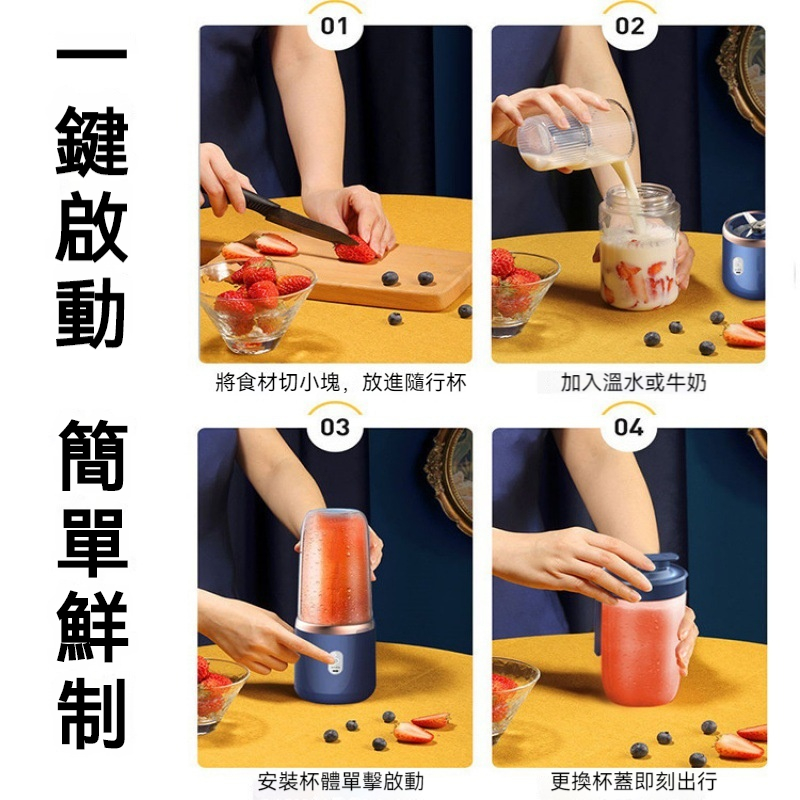 一鍵啟動

簡單鮮制

01

將食材切小塊，放進隨行杯

02

加入溫水或牛奶

03

安裝杯體單擊啟動

04

更換杯蓋即刻出行