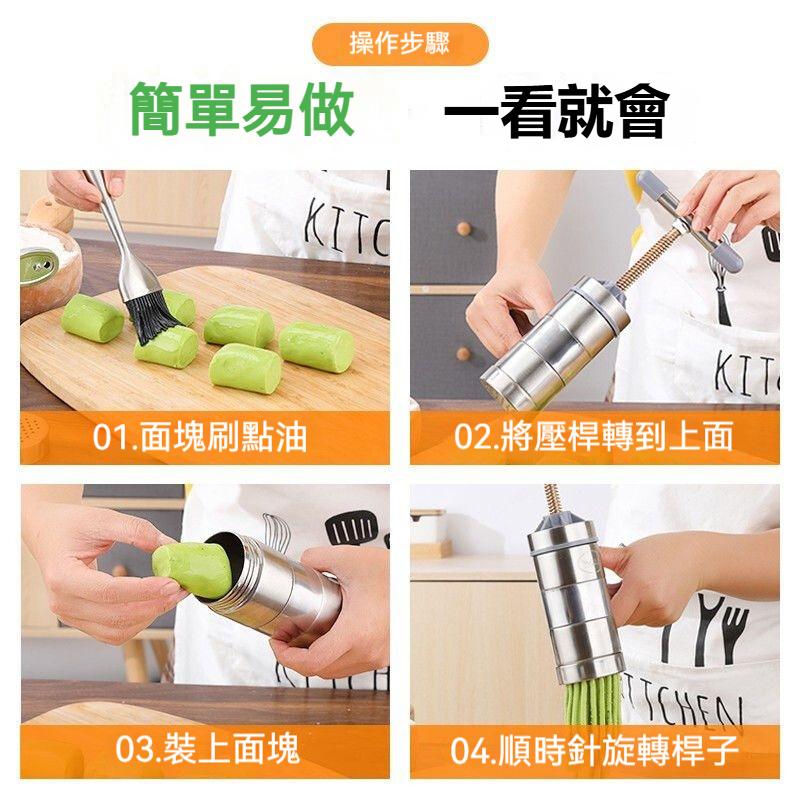 操作步驟

簡單易做 一看就會

KITC

01.面塊刷點油

KIT

02.將壓桿轉到上面

03.裝上面塊

ITCHEN

04.順時針旋轉桿子